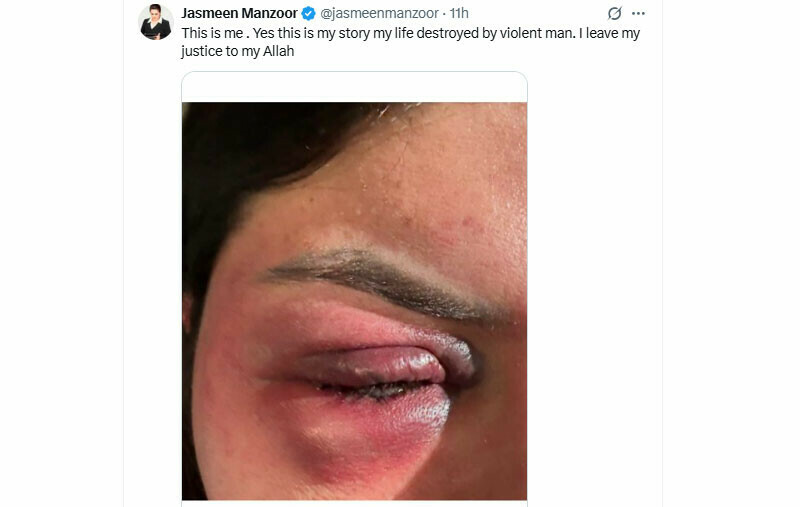 Jasmeen Manzoor @jasmeenmanzoor · 11h

This is me . Yes this is my story my life destroyed by violent man. I leave my justice to my Allah