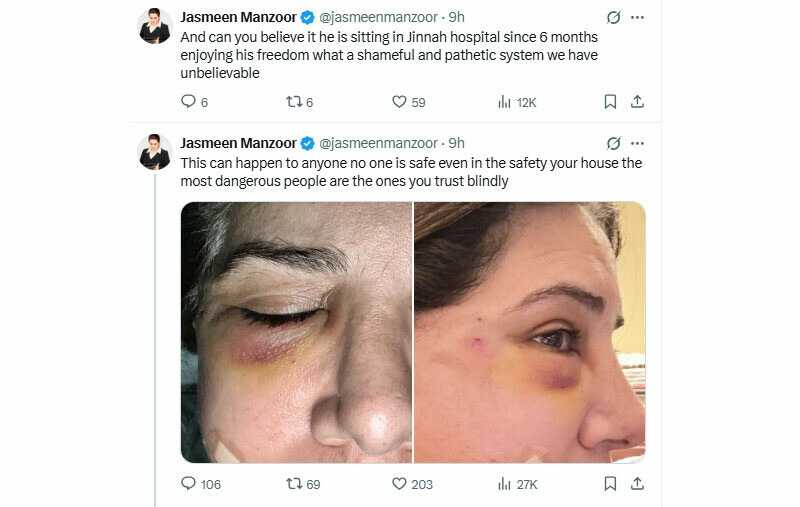 Jasmeen Manzoor @jasmeenmanzoor · 9h
And can you believe it he is sitting in Jinnah hospital since 6 months enjoying his freedom what a shameful and pathetic system we have unbelievable

6 6 59 12K

Jasmeen Manzoor @jasmeenmanzoor · 9h
This can happen to anyone no one is safe even in the safety your house the most dangerous people are the ones you trust blindly

106 69 203 27K