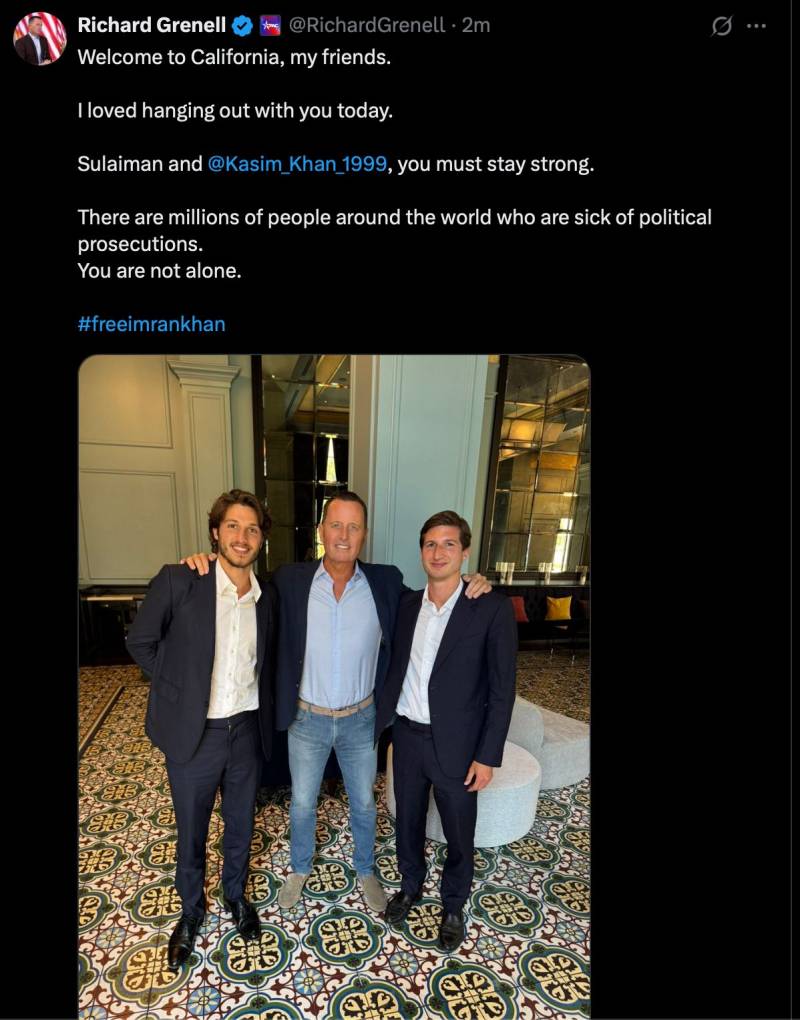 Richard Grenell @RichardGrenell · 2m
Welcome to California, my friends.

I loved hanging out with you today.

Sulaiman and @Kasim_Khan_1999, you must stay strong.

There are millions of people around the world who are sick of political prosecutions.
You are not alone.

#freeimrankhan